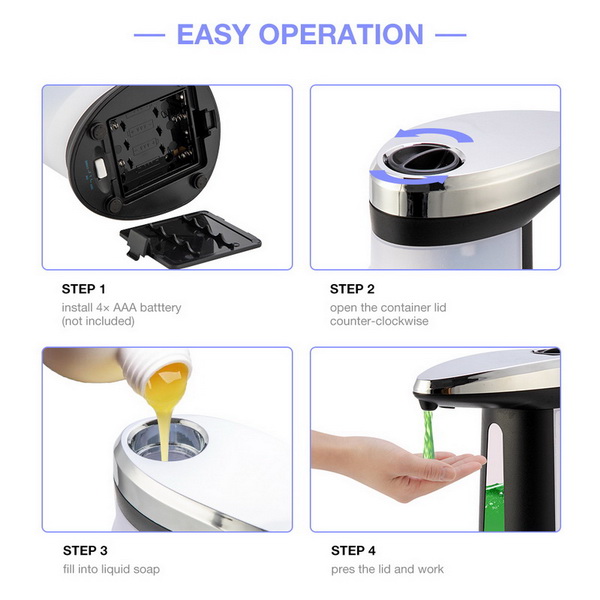 — EASY OPERATION —

STEP 1
install 4× AAA batttery (not included)

STEP 2
open the container lid counter-clockwise

STEP 3
fill into liquid soap

STEP 4
pres the lid and work